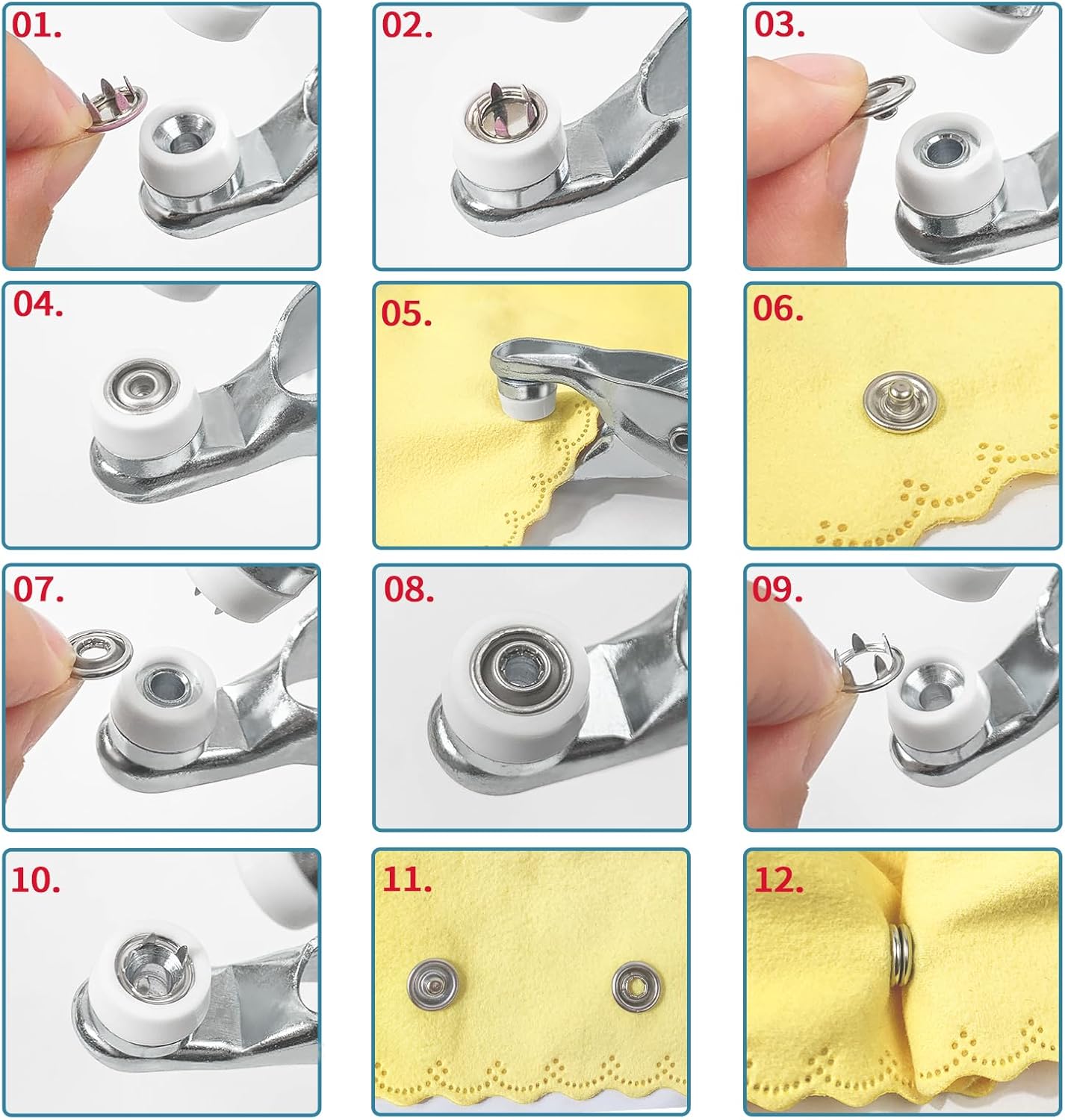 01.

02.

03.

04.

05.

06.

07.

08.

09.

10.

11.

12.