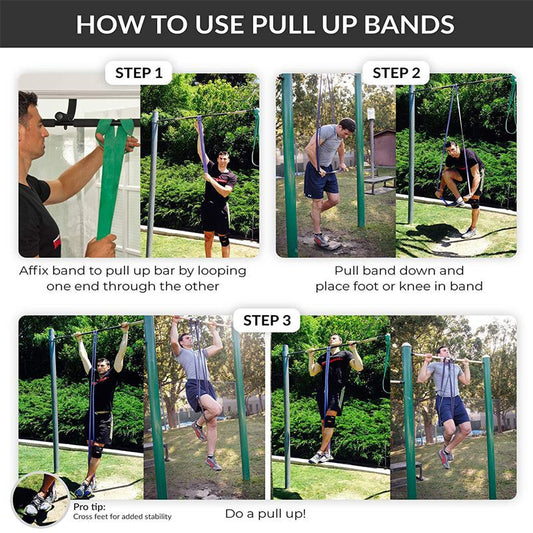 HOW TO USE PULL UP BANDS

STEP 1

Affix band to pull up bar by looping one end through the other

STEP 2

Pull band down and place foot or knee in band

STEP 3

Pro tip:
Cross feet for added stability

Do a pull up!