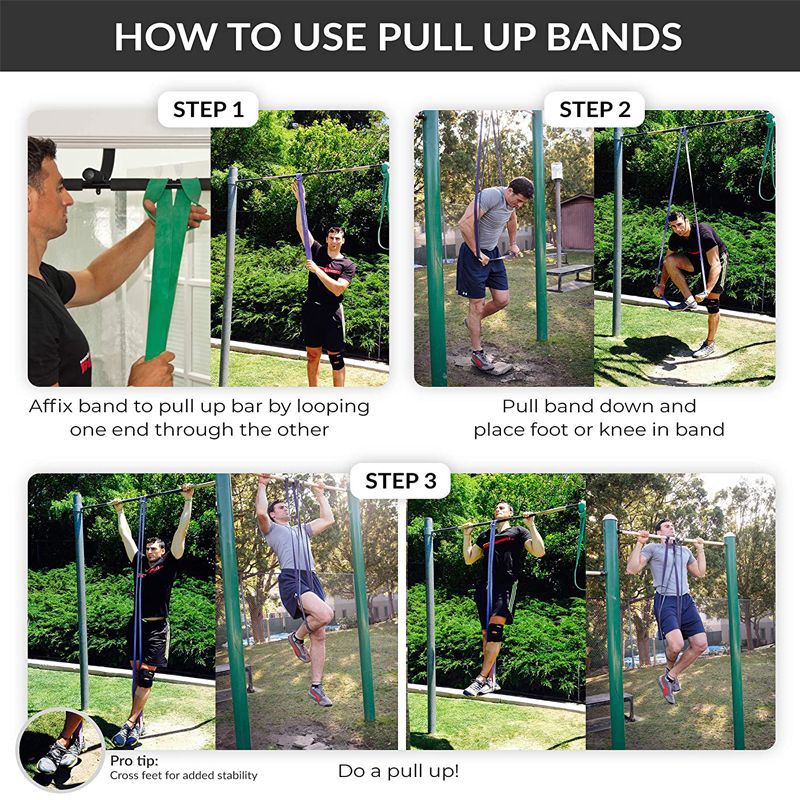 HOW TO USE PULL UP BANDS

STEP 1

Affix band to pull up bar by looping one end through the other

STEP 2

Pull band down and place foot or knee in band

STEP 3

Pro tip:
Cross feet for added stability

Do a pull up!